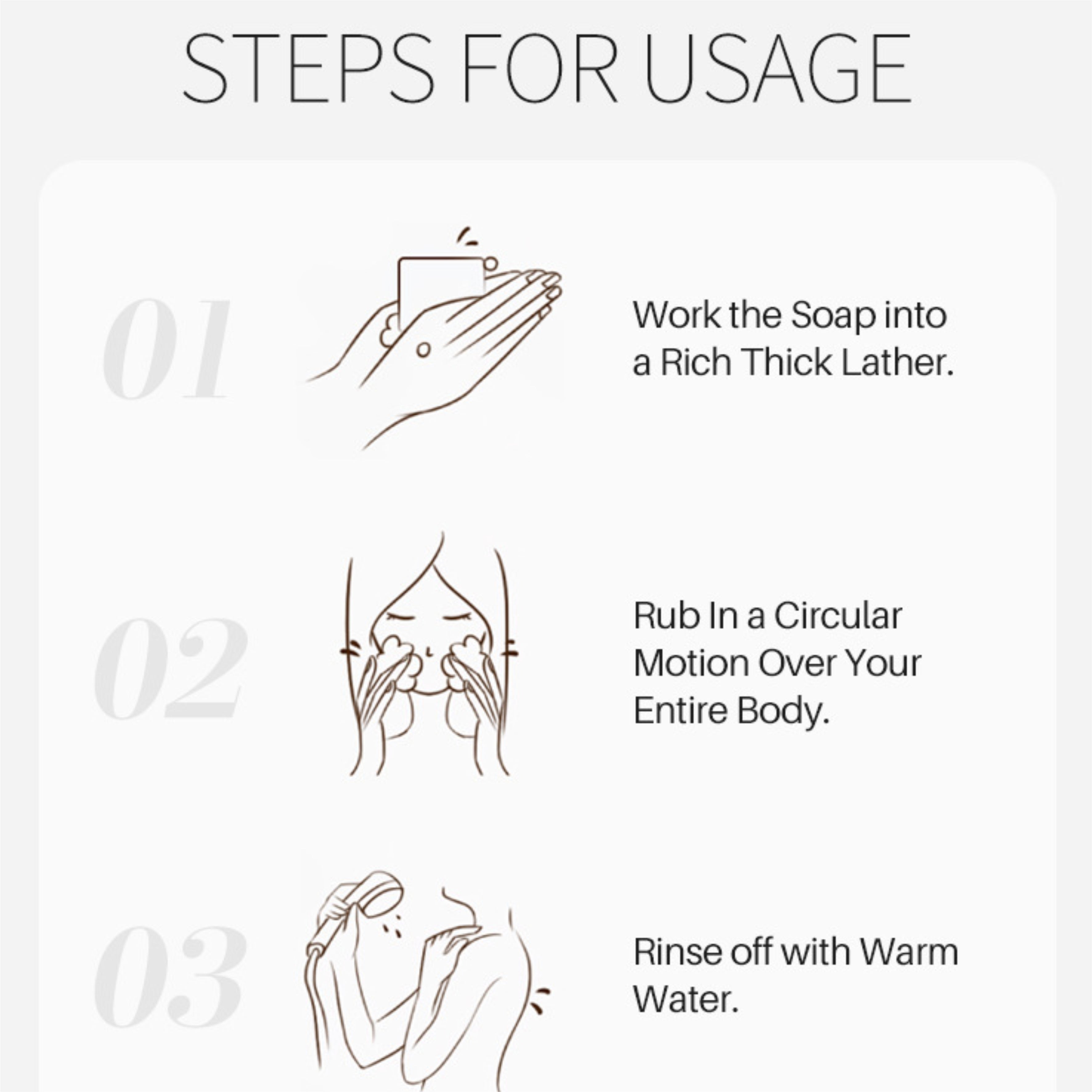 STEPS FOR USAGE

01

Work the Soap into a Rich Thick Lather.

02

Rub In a Circular Motion Over Your Entire Body.

03

Rinse off with Warm Water.